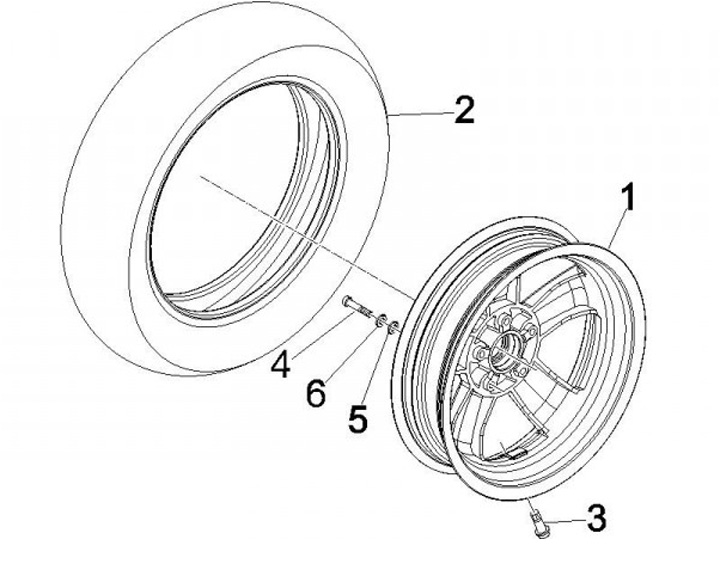 2
1
4
6
5
3