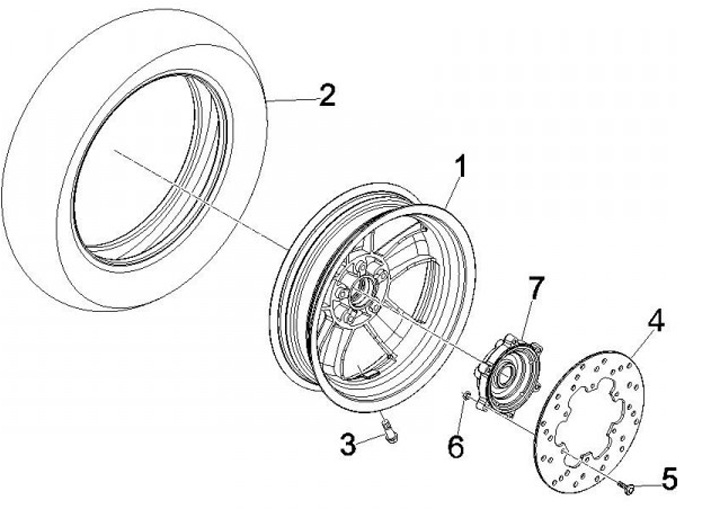 2
1
7
4
3
6
5