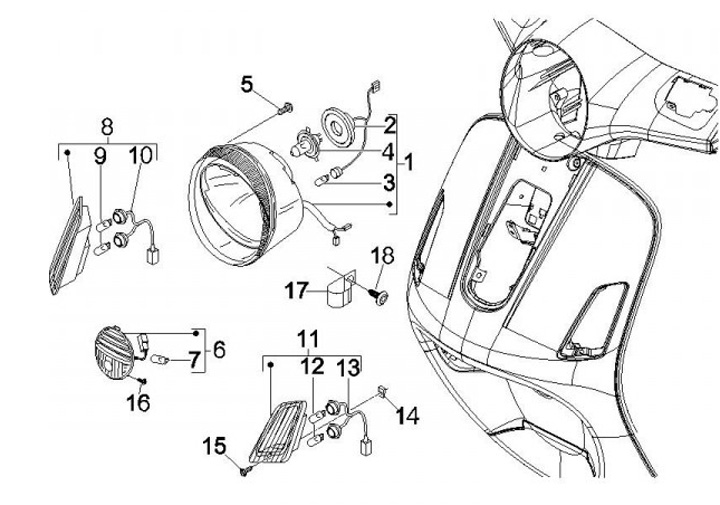 5
8
9
10
2
4
1
3
18
17
6
7
16
11
12
13
14
15