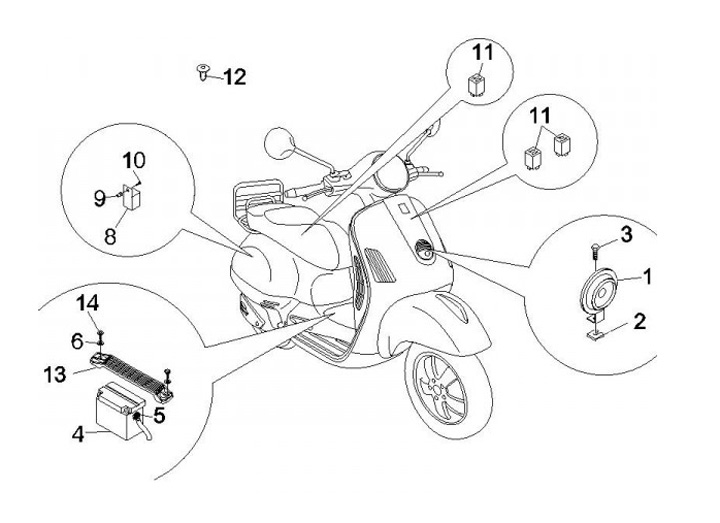 12
11
11
10
9
8
3
1
2
14
6
13
5
4