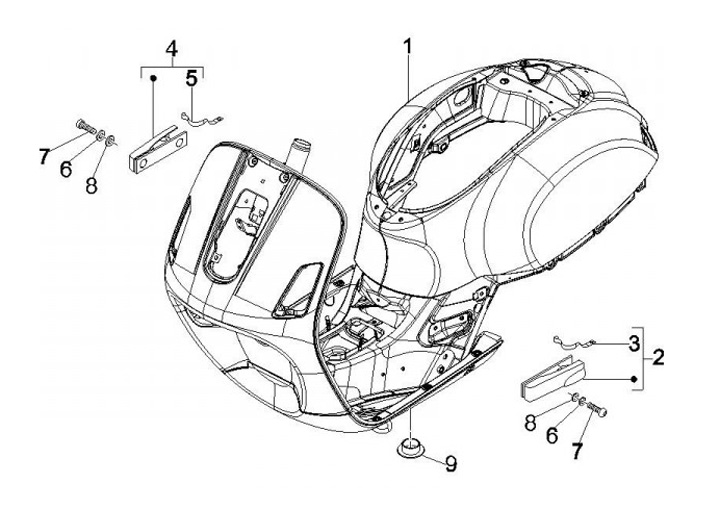 4
5
1
7
6
8
3
2
8
6
7
9