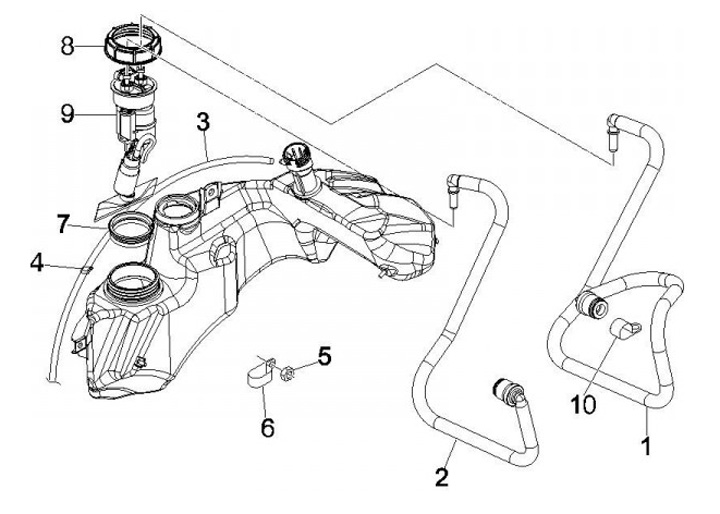 8
9
3
7
4
5
6
10
1
2