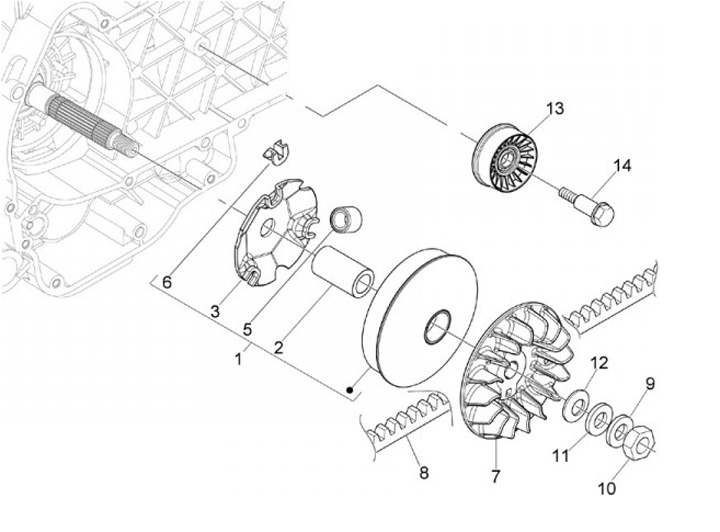 13
14
6
3
5
2
1
12
9
11
10
8
7