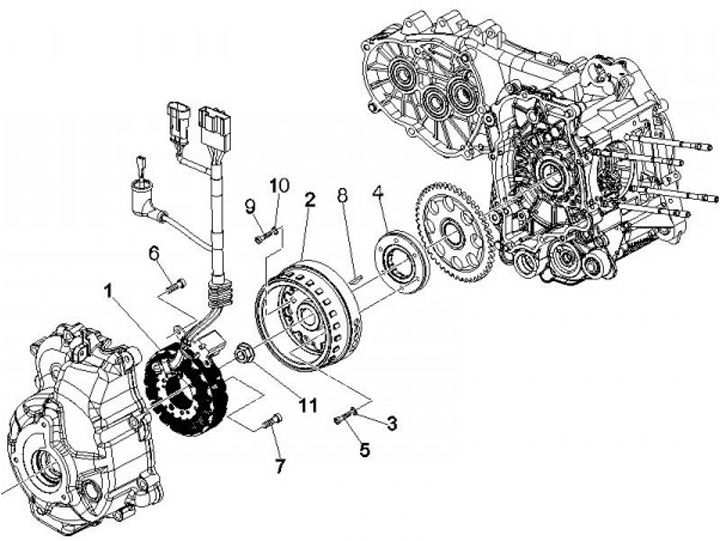 10
9
2
8
4
6
1
11
3
5
7