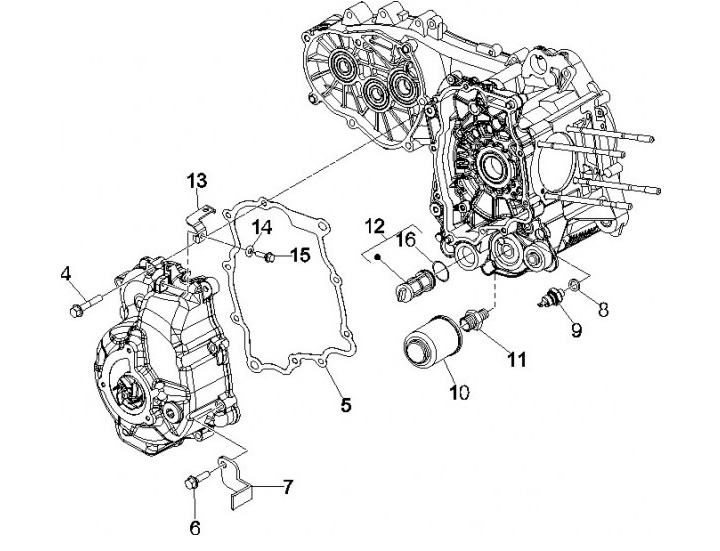 13
14
15
12
16
4
1
8
9
11
10
5
7
6