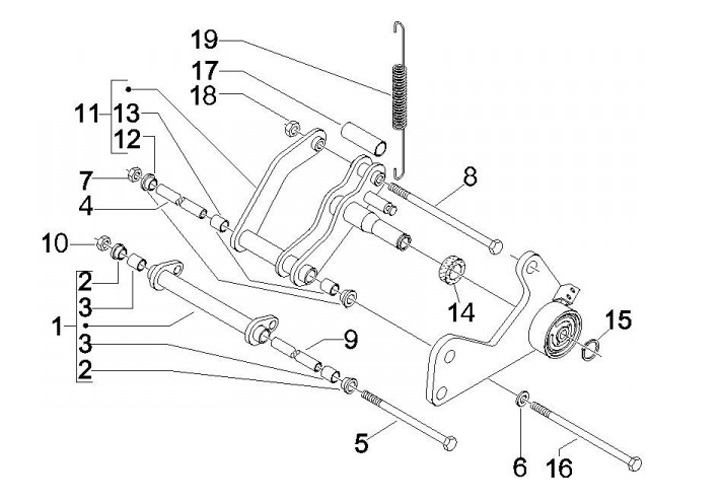 19
17
18
11
13
12
7
4
8
10
2
3
1
3
2
14
15
9
5
6
16