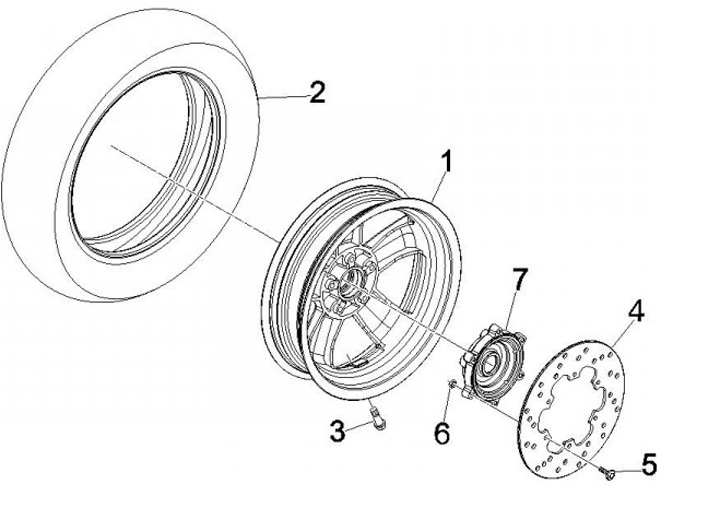 2
1
7
4
3
6
5