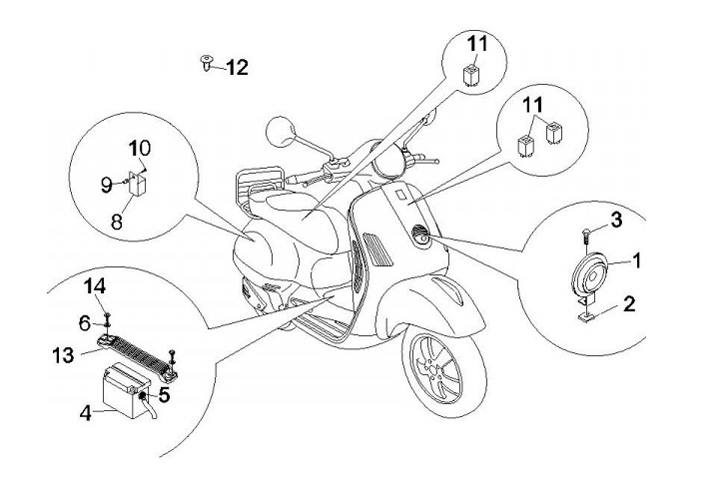 12
11
11
10
9
8
3
1
2
14
6
13
5
4