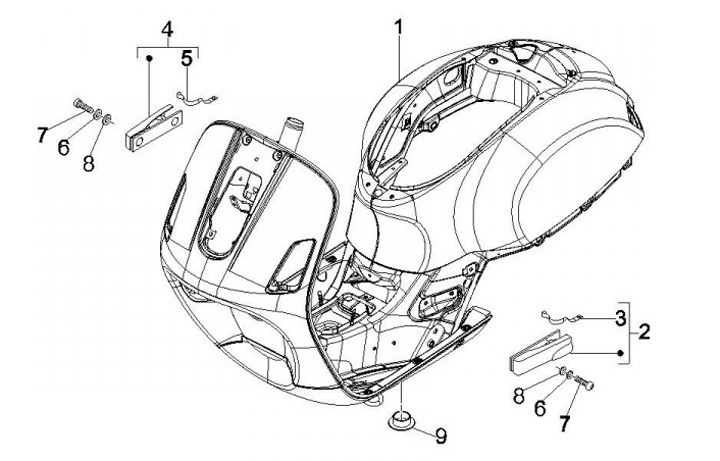 4
5
1
7
6
8
3
2
8
6
7
9