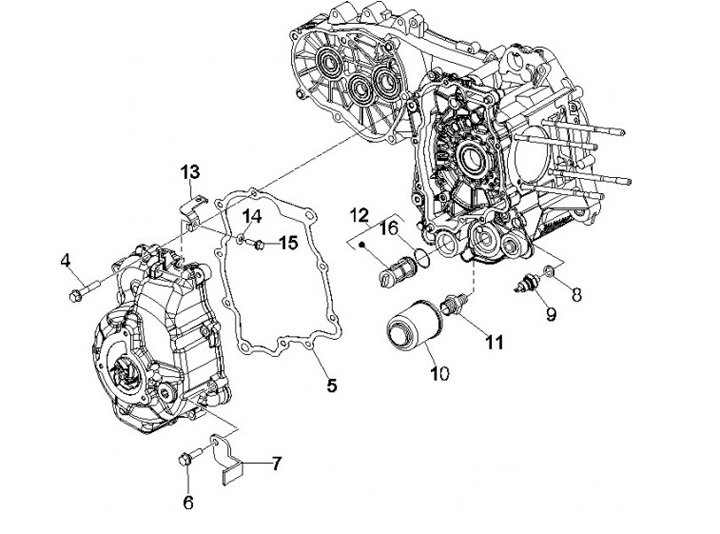 13
14
15
12
16
4
8
9
11
10
5
7
6