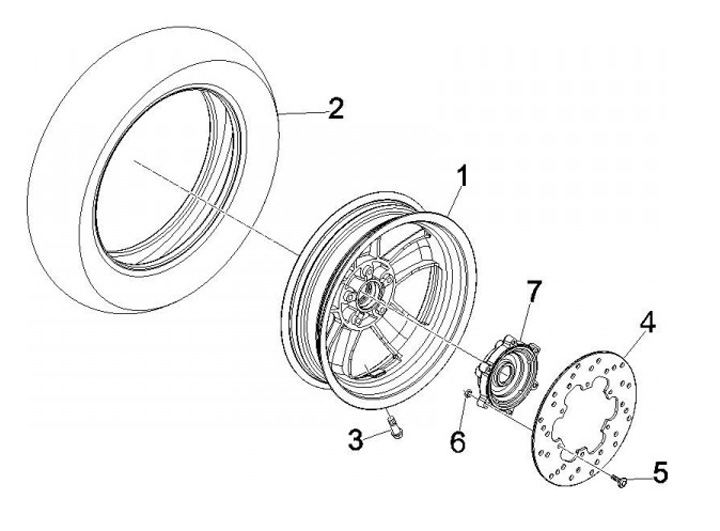 2
1
7
4
3
6
5