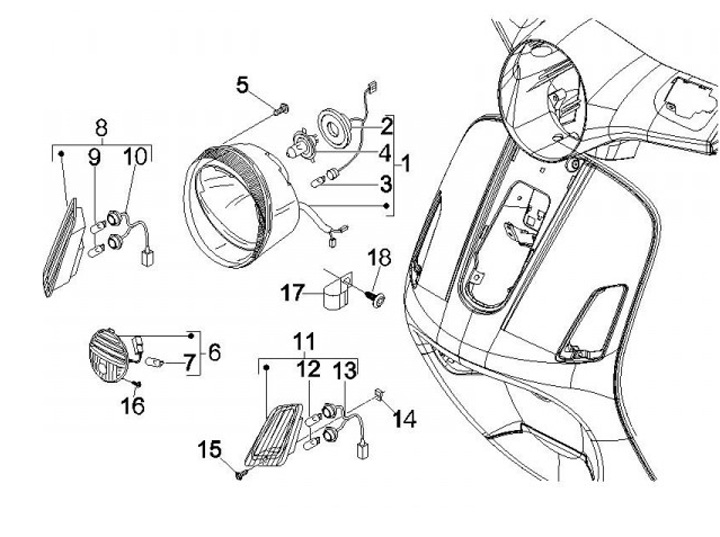 5
8
9
10
2
4
1
3
18
17
6
7
16
11
12
13
14
15