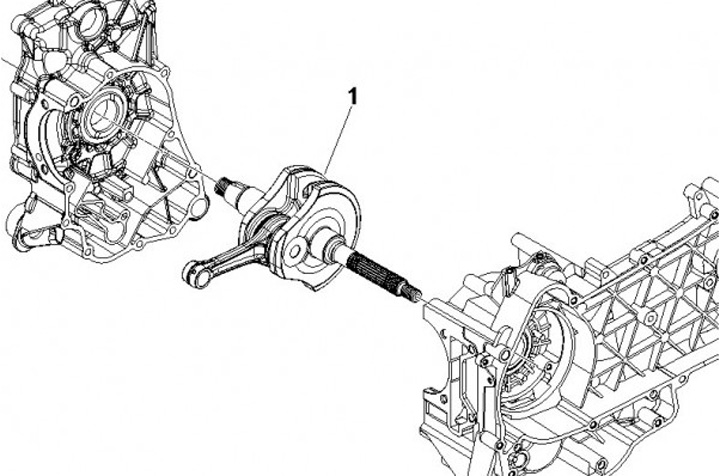 1