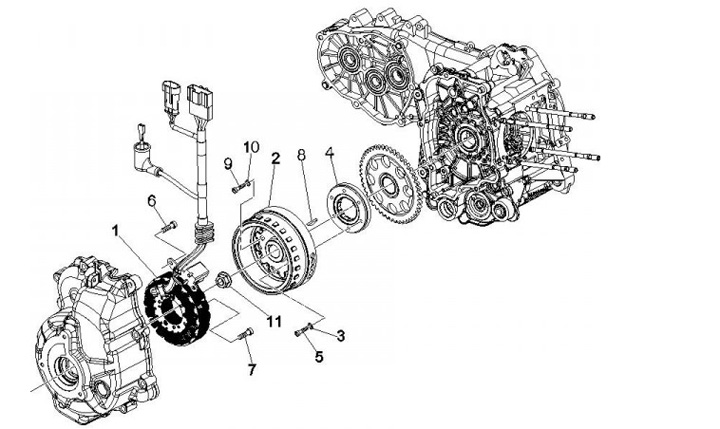 10
9
2
8
4
6
1
11
3
5
7