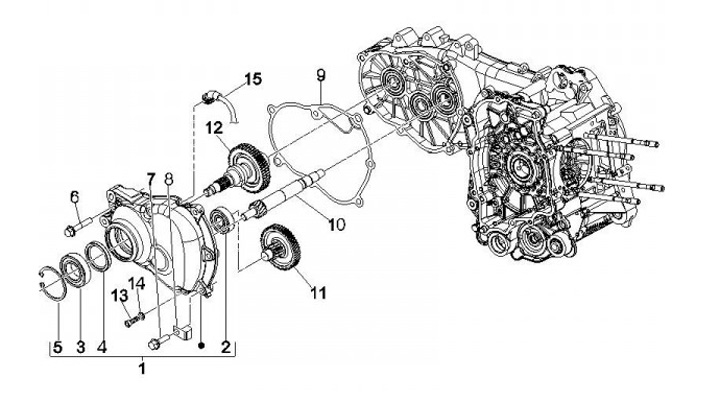 15
9
12
7 8
6
10
11
13 14
5 3 4 2
1