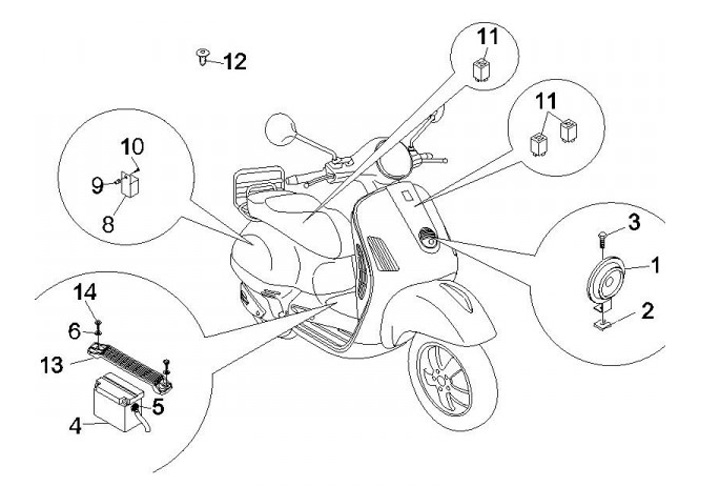 12
11
11
10
9
8
3
1
2
14
6
13
5
4