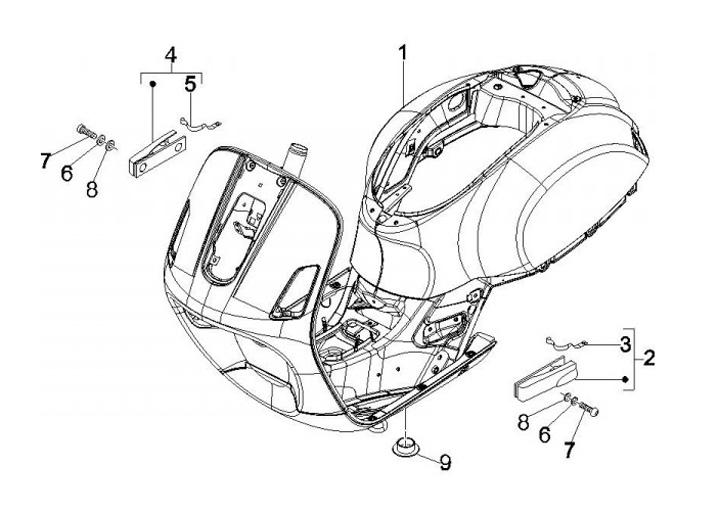 4
5
1
7
6
8
3
2
8
6
7
9