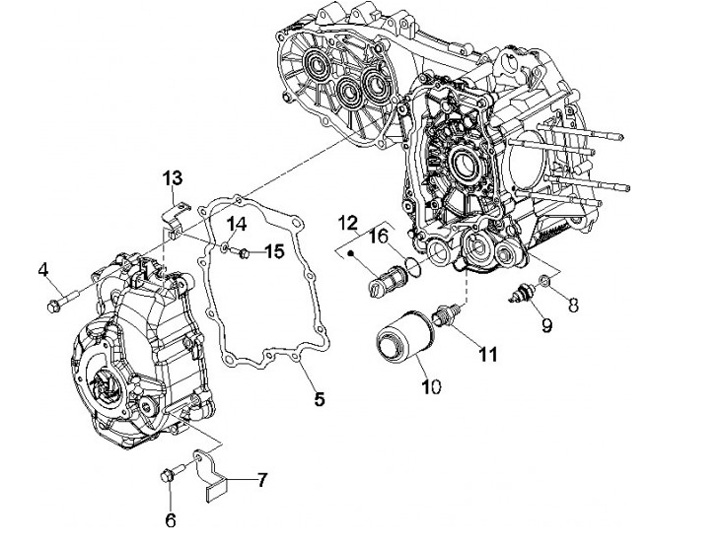 13
14
15
12
16
4
8
9
11
10
5
7
6