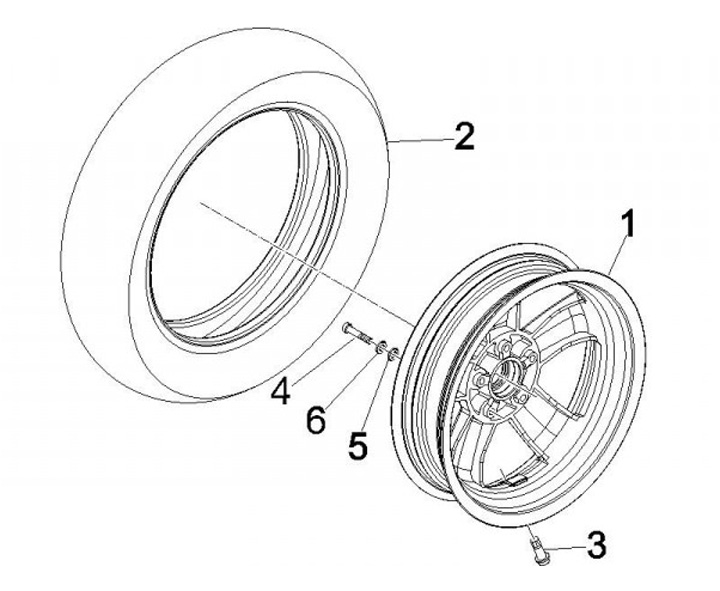 2
1
4
6
5
3