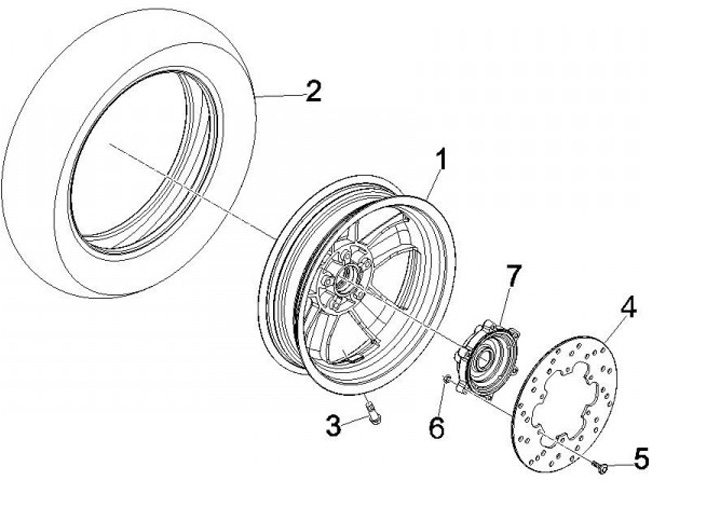 2
1
7
4
3
6
5