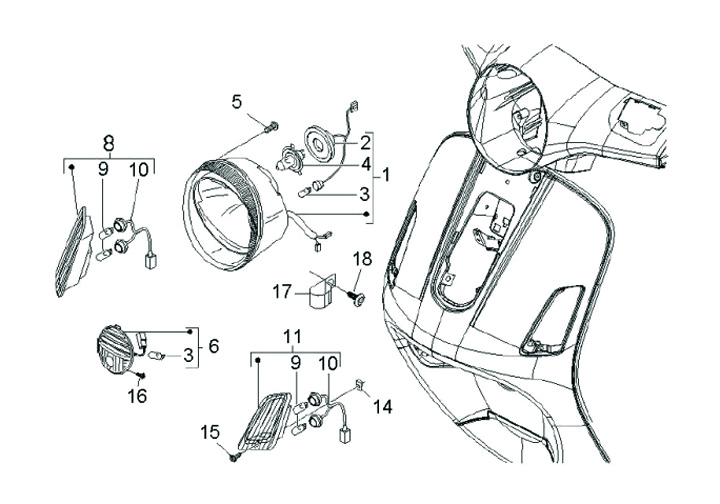 5
8
9
10
2
4
1
3
18
17
6
3
16
11
9
10
14
15