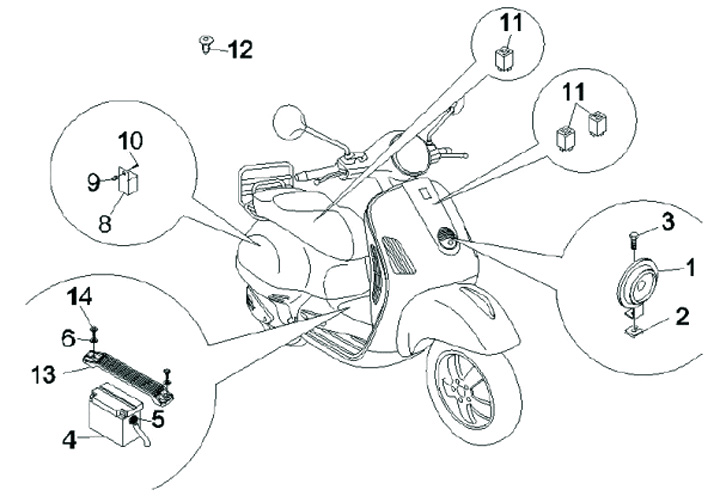 12
11
11
10
9
8
3
1
2
14
6
13
5
4