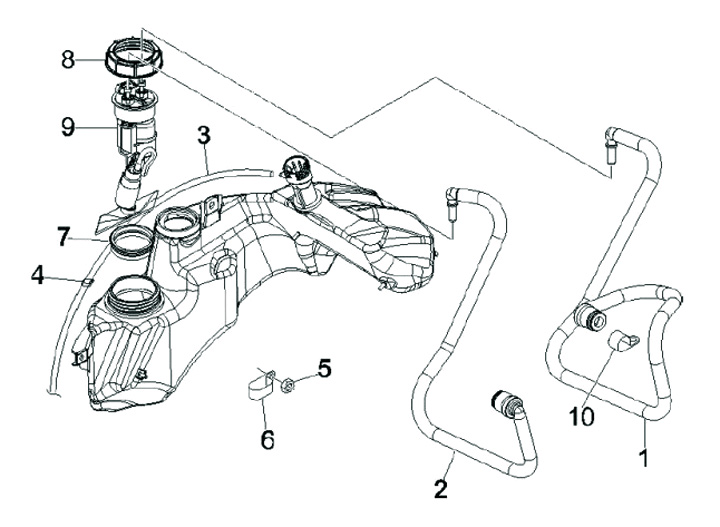 8
9
3
7
4
5
6
10
1
2