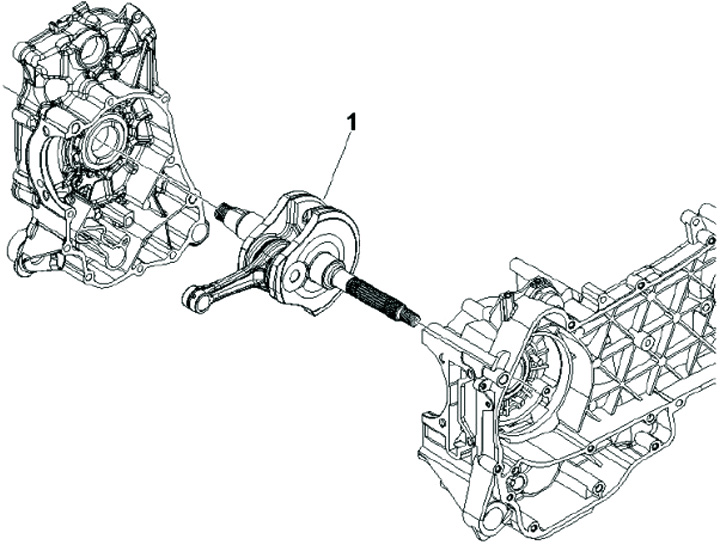 1