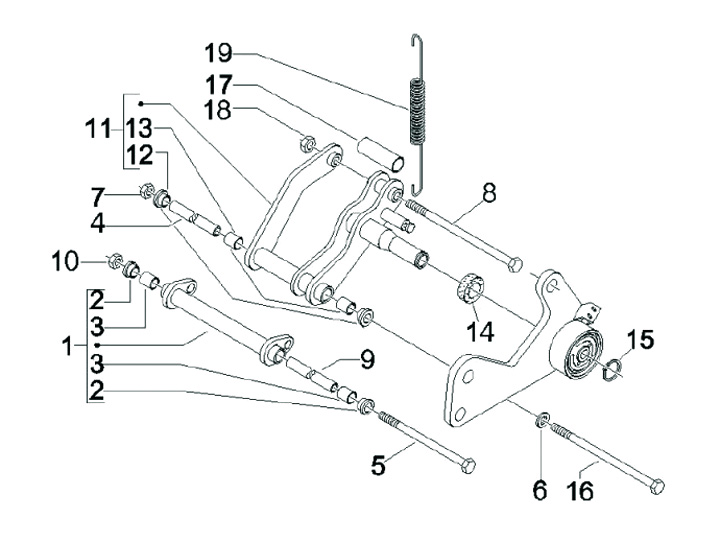 19
17
18
11
13
12
7
4
10
2
3
1
3
2
8
14
15
9
5
6
16