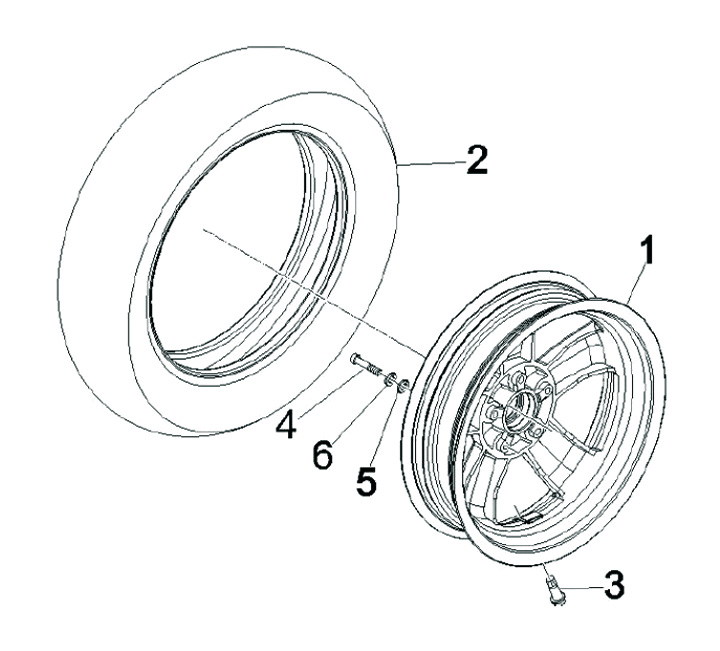 2
1
4
6
5
3