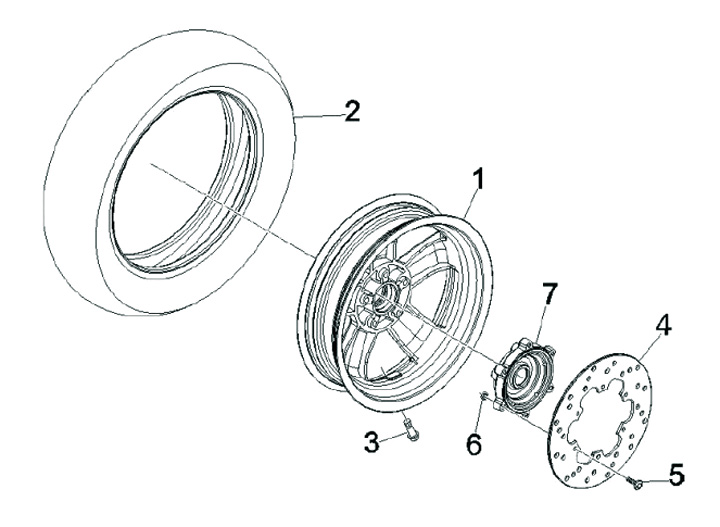 2
1
7
4
3
6
5