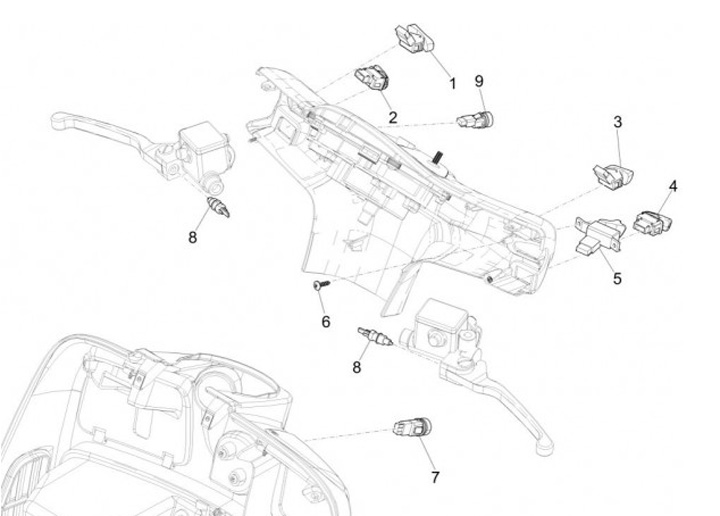 1
9
2
3
4
8
5
6
8
7