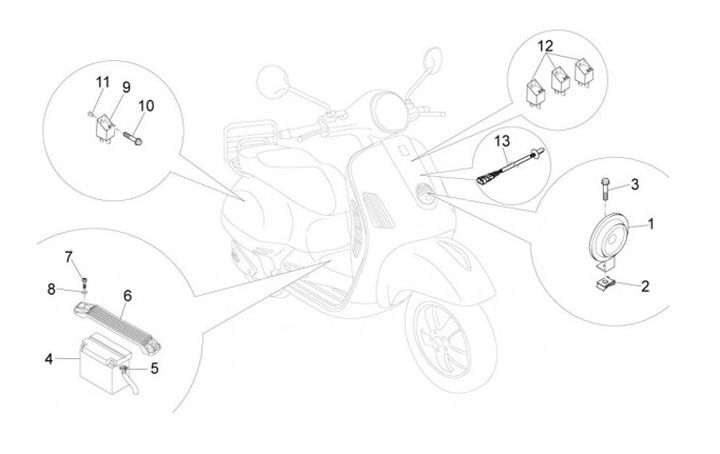 11
9
10
12
13
3
1
2
7
8
6
4
5