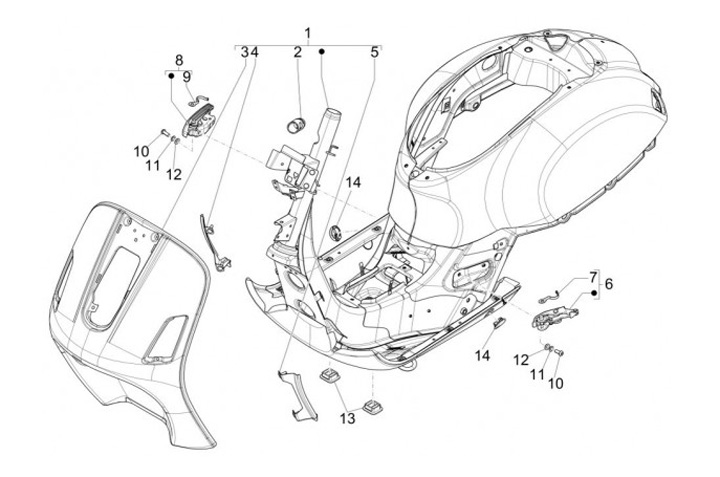 1
3 4
2
5
8
9
10
11
12
14
7
6
14
12
11
10
13