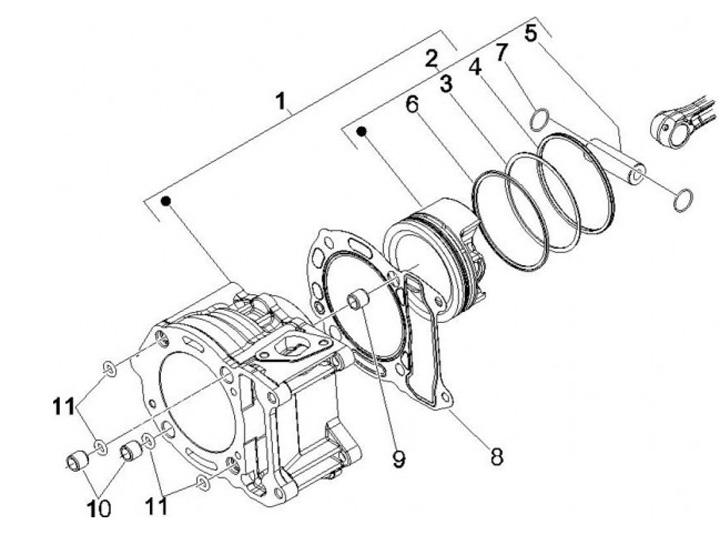 1
2
5
7
4
3
6
11
9
8
10
11