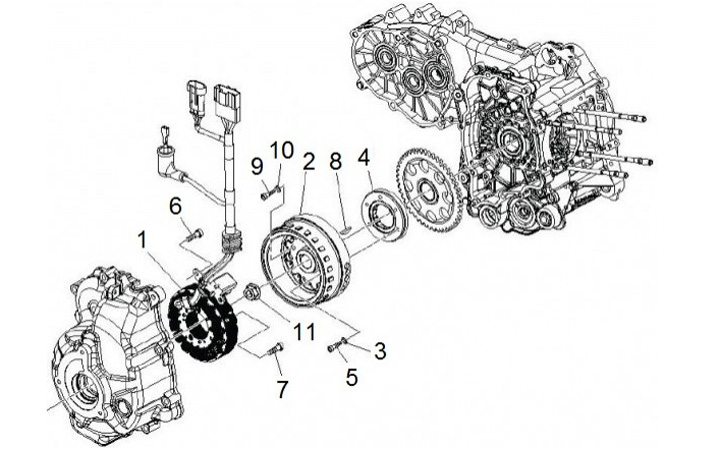 9
10
2
8
4
6
1
11
3
5
7