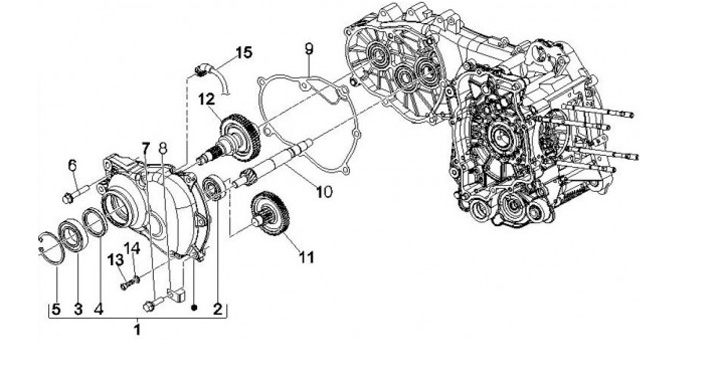 15
9
12
7
8
6
10
11
14
13
5
3
4
2
1