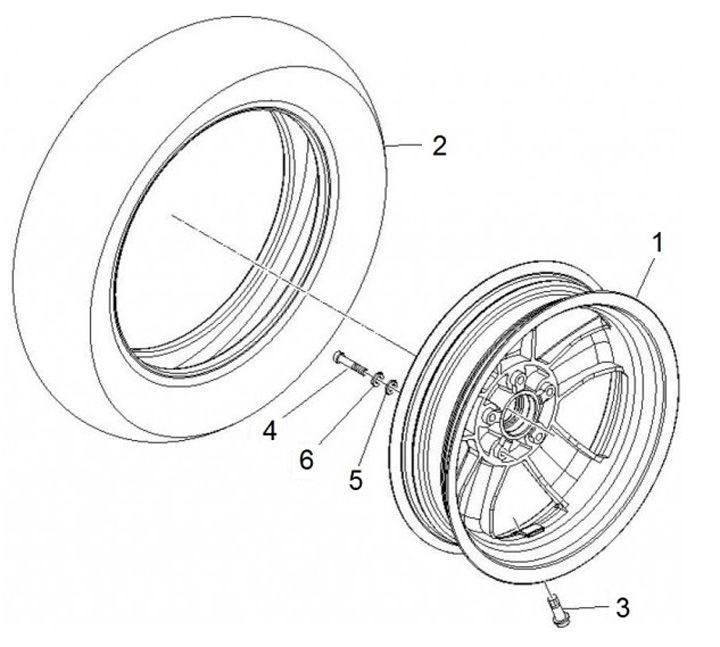 2
1
4
6
5
3