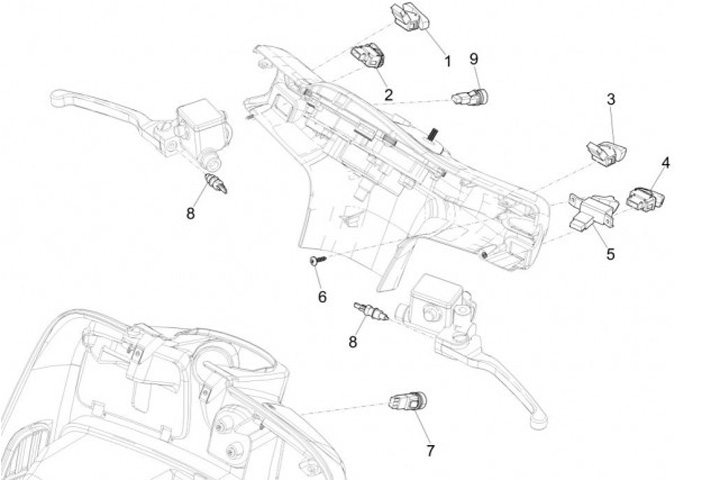 1
9
2
3
4
8
5
6
8
7