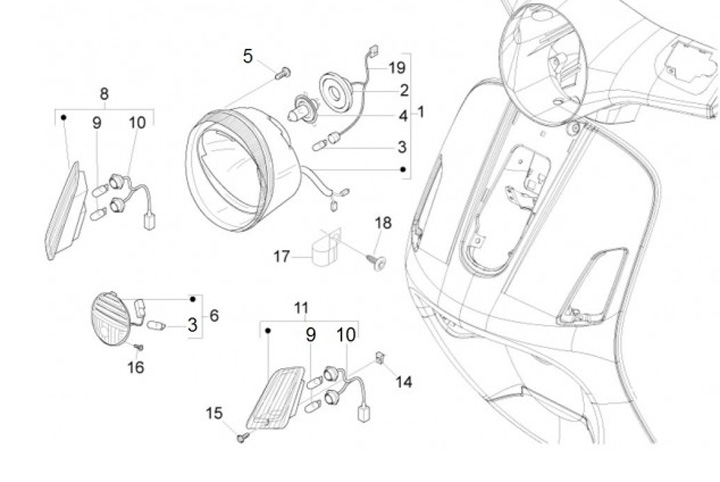 5
19
2
4
1
3
8
9
10
18
17
6
3
16
11
9
10
14
15