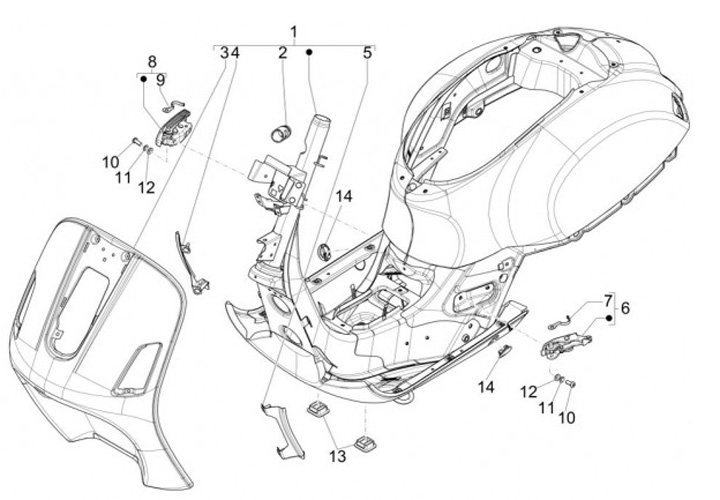 1
3 4
2
5
8
9
10
11
12
14
7
6
14
12
11
10
13