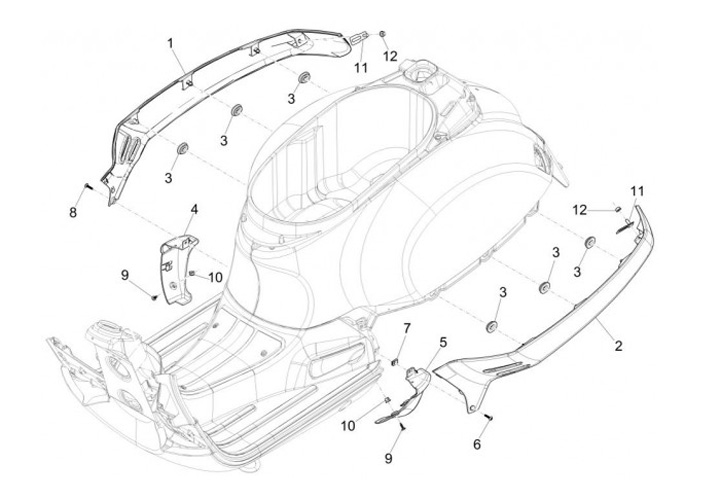 1
11
12
3
3
3
8
4
9
10
11
12
3
3
3
2
7
5
10
9
6