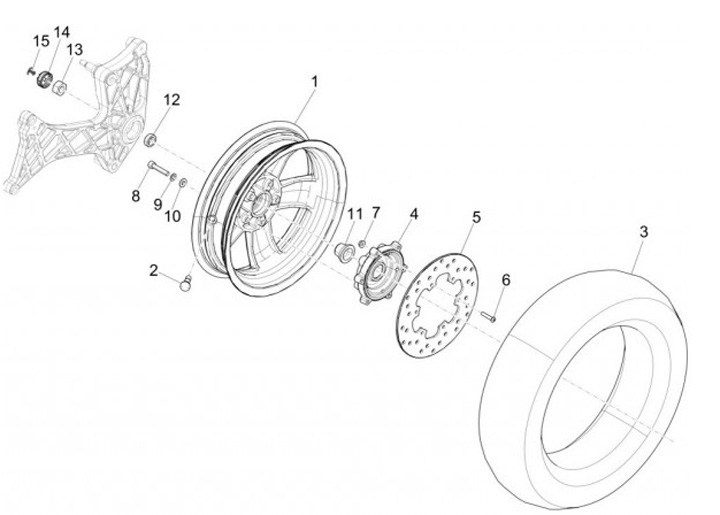 15
14
13
12
1
8
9
10
11
7
4
5
3
2
6