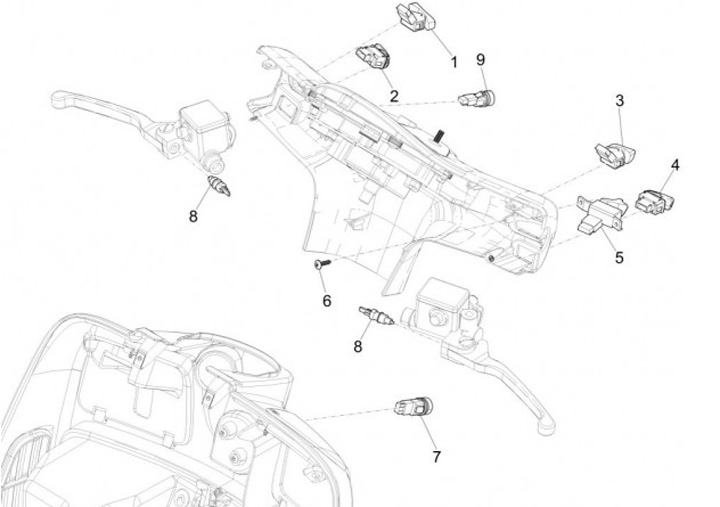 1
9
2
3
4
8
5
6
8
7