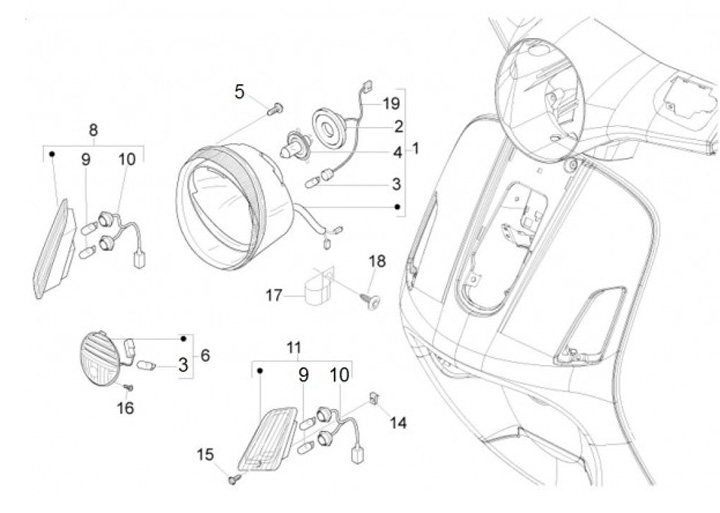 5
19
2
4
1
3
8
9
10
18
17
6
3
16
11
9
10
14
15