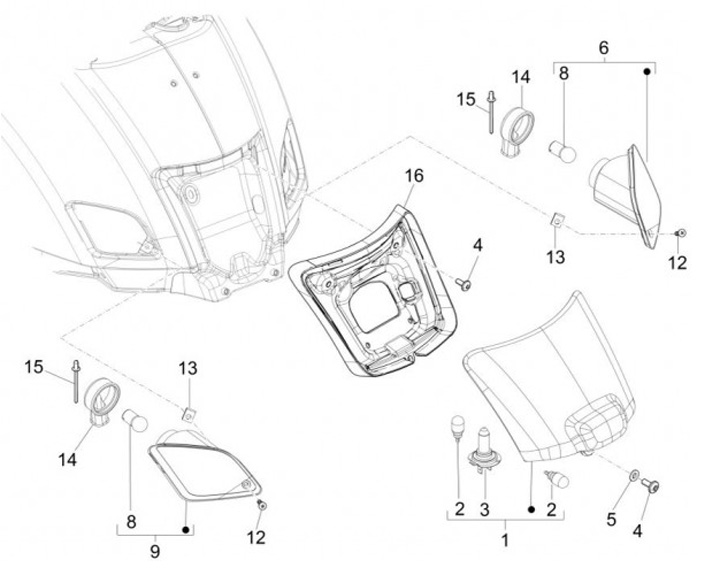 6
14
8
15
16
4
13
12
15
13
14
8
12
9
2
3
2
1
5
4