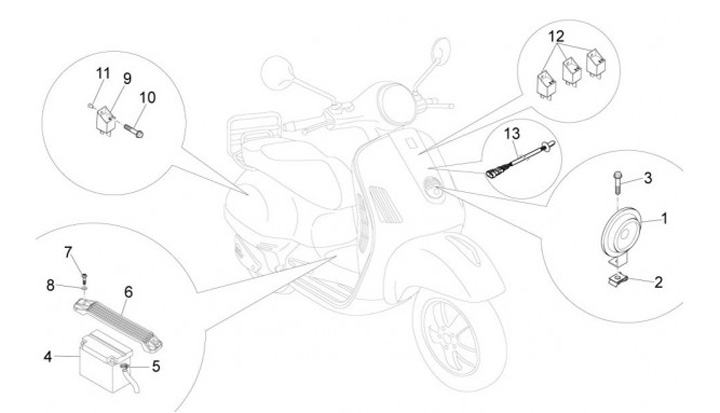 11
9
10
12
13
3
1
2
7
8
6
4
5