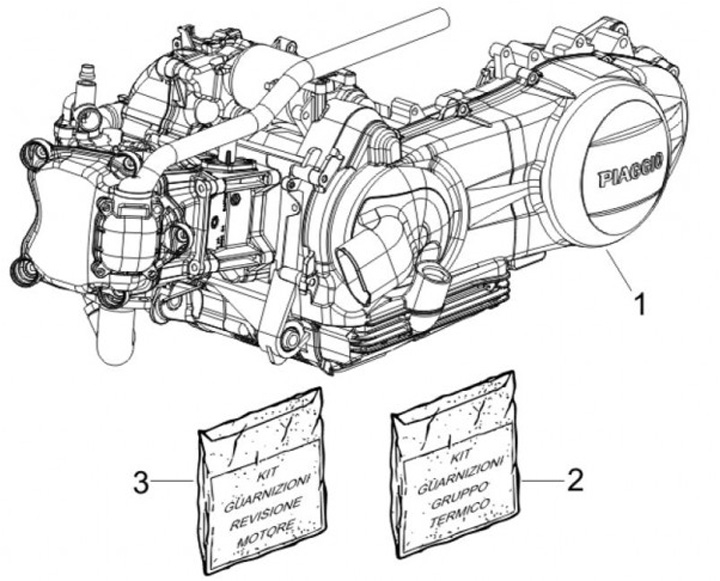 PIAGGIO

1

3

KIT
GUARNIZIONI
REVISIONE
MOTORE

KIT
GUARNIZIONI
GRUPPO
TERMICO

2