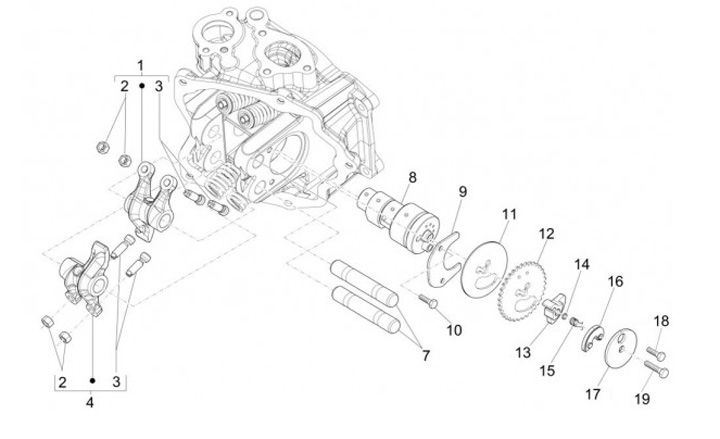 1
2
3
8
9
11
12
14
16
18
10
7
13
15
17
19
2
3
4