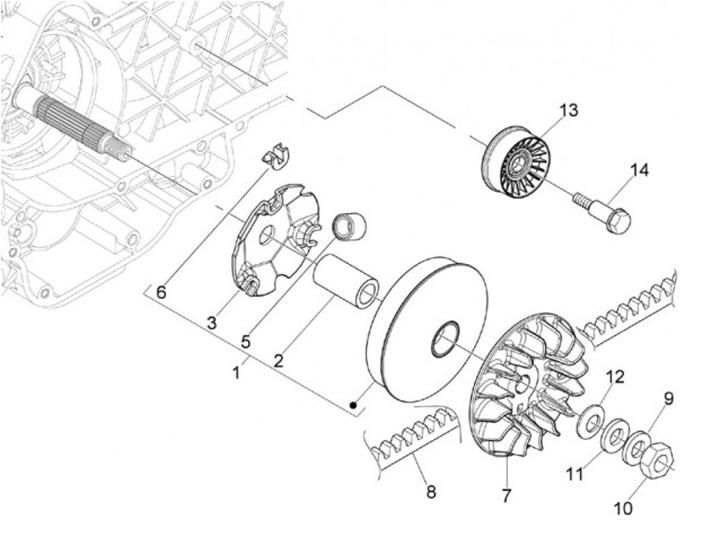 13
14
6
3
5
2
1
12
9
11
10
8
7